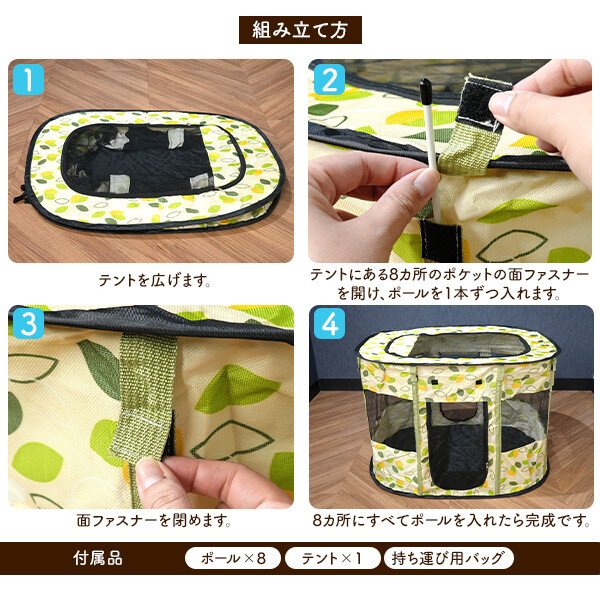 組み立て方

1

テントを広げます。

2

テントにある8カ所のポケットの面ファスナーを開け、ポールを1本ずつ入れます。

3

面ファスナーを閉めます。

4

8カ所にすべてポールを入れたら完成です。

付属品

ポール×8

テント×1

持ち運び用バッグ